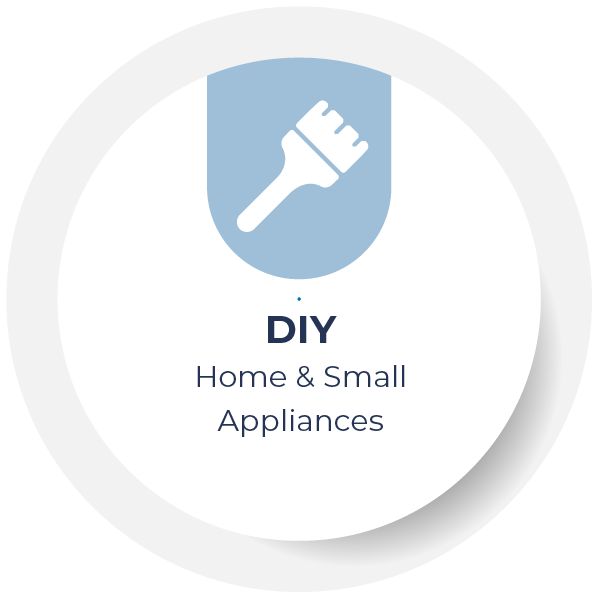 DIY
Home & Small Appliances