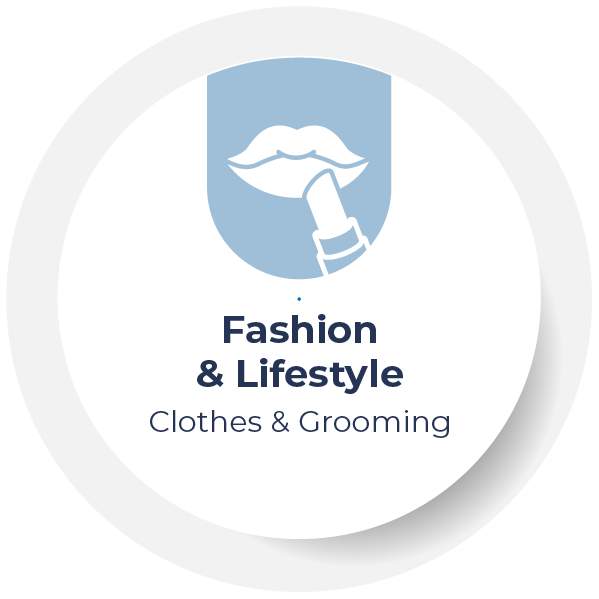 Fashion
& Lifestyle
Clothes & Grooming