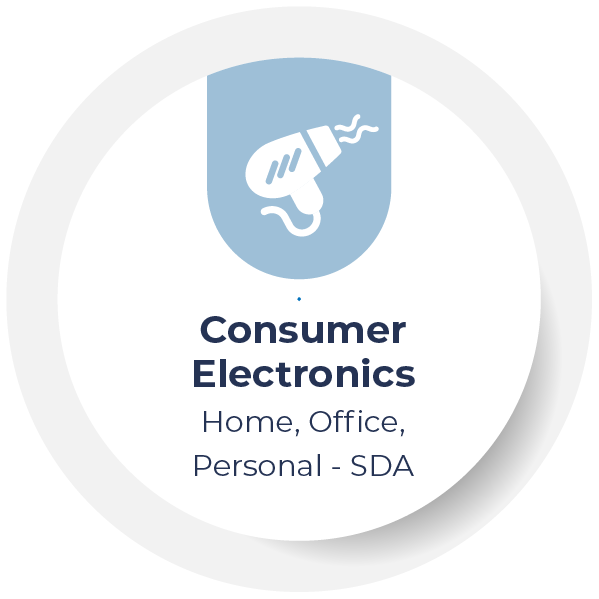 Consumer Electronics

Home, Office, Personal - SDA