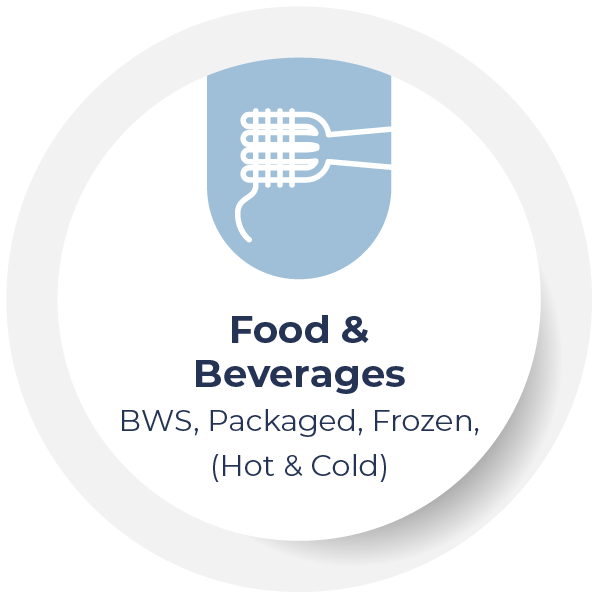 Food & Beverages

BWS, Packaged, Frozen, (Hot & Cold)