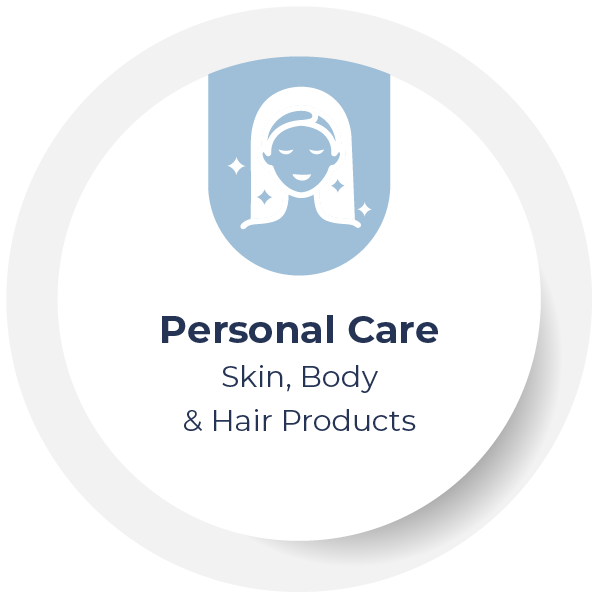 Personal Care
Skin, Body
& Hair Products